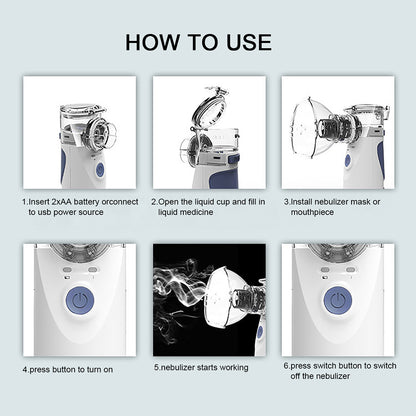 HOW TO USE

1.Insert 2xAA battery orconnect to usb power source

2.Open the liquid cup and fill in liquid medicine

3.Install nebulizer mask or mouthpiece

4.press button to turn on

5.nebulizer starts working

6.press switch button to switch off the nebulizer